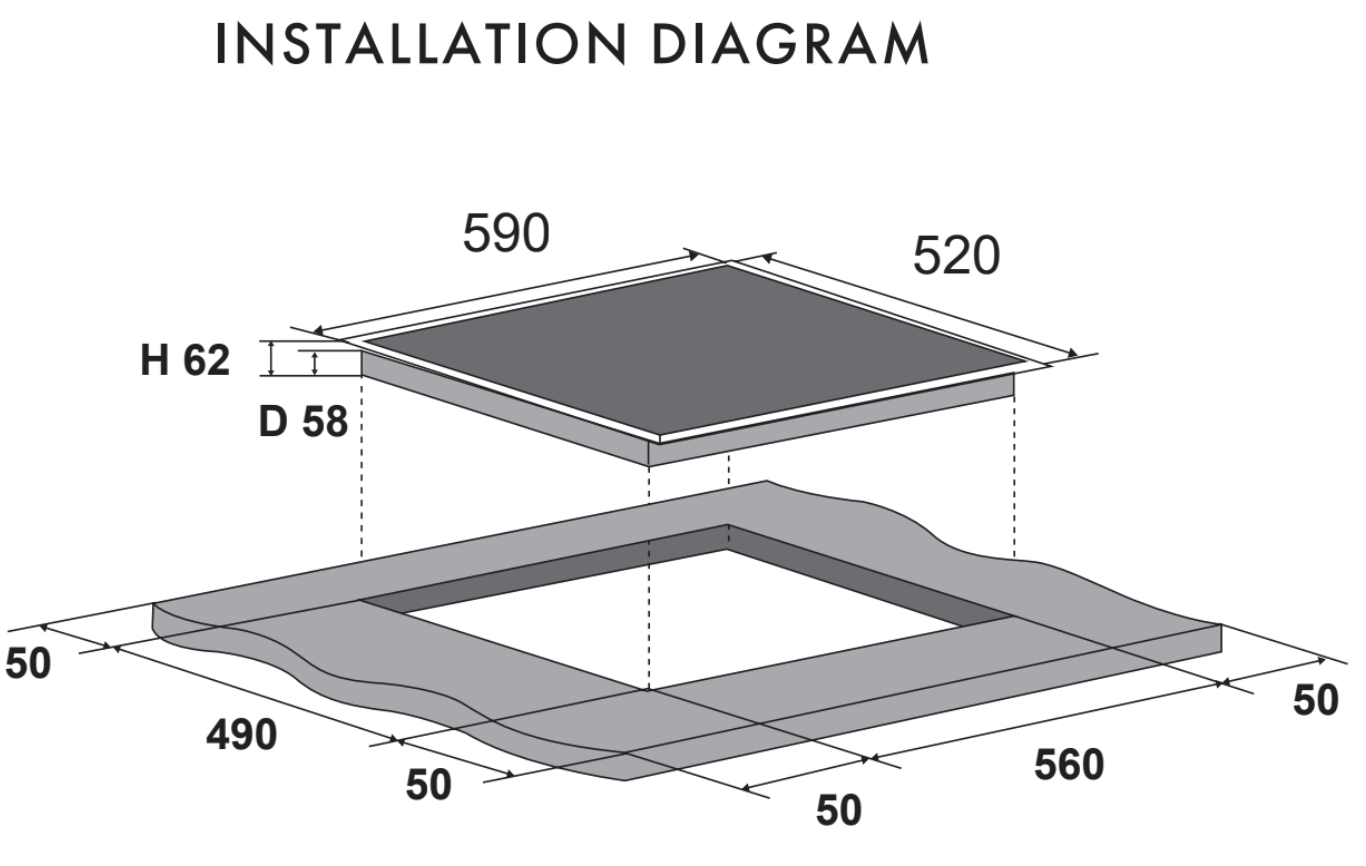 INSTALLATION DIAGRAM

590

520

H 62

D 58

50

490

50

50

560

50